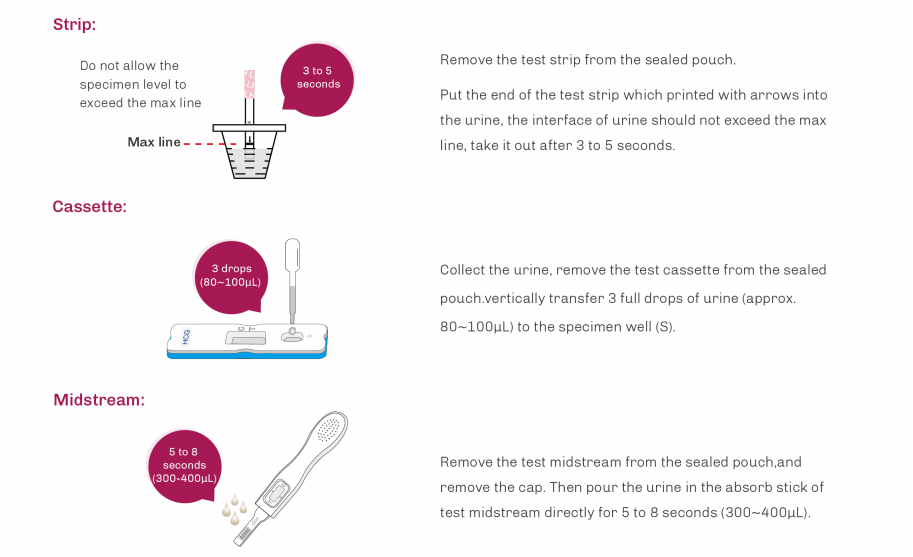 Strip:

Do not allow the specimen level to exceed the max line

3 to 5 seconds

Max line

Remove the test strip from the sealed pouch.

Put the end of the test strip which printed with arrows into the urine, the interface of urine should not exceed the max line, take it out after 3 to 5 seconds.

Cassette:

3 drops (80~100μL)

HCG

C T

S

Collect the urine, remove the test cassette from the sealed pouch.vertically transfer 3 full drops of urine (approx. 80~100μL) to the specimen well (S).

Midstream:

5 to 8 seconds (300-400μL)

Remove the test midstream from the sealed pouch,and remove the cap. Then pour the urine in the absorb stick of test midstream directly for 5 to 8 seconds (300~400μL).