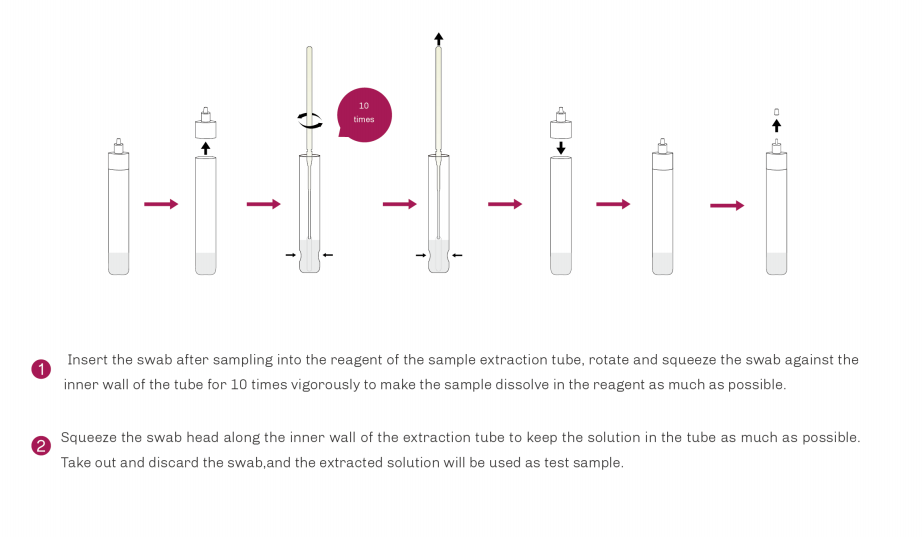 10
times

1 Insert the swab after sampling into the reagent of the sample extraction tube, rotate and squeeze the swab against the inner wall of the tube for 10 times vigorously to make the sample dissolve in the reagent as much as possible.

2 Squeeze the swab head along the inner wall of the extraction tube to keep the solution in the tube as much as possible. Take out and discard the swab,and the extracted solution will be used as test sample.