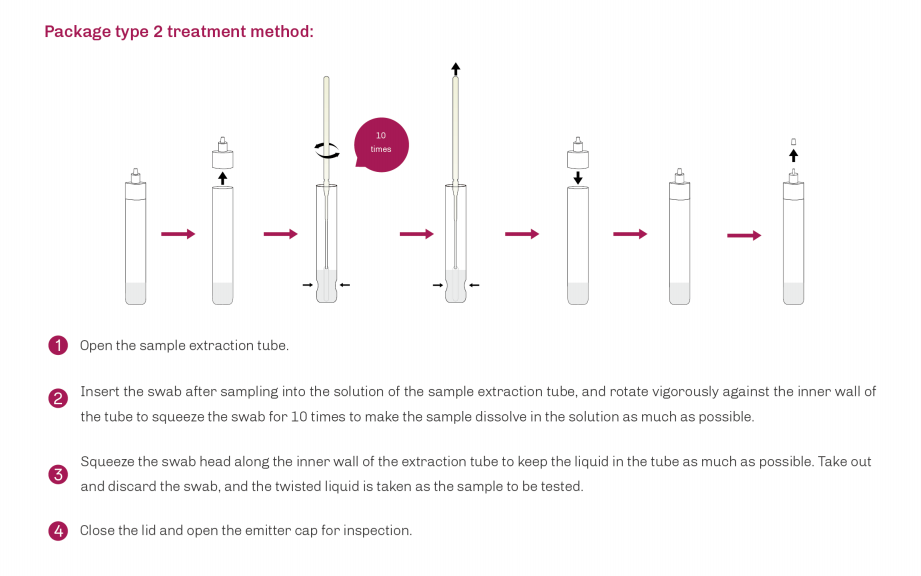 Package type 2 treatment method:

10 times

1 Open the sample extraction tube.

2 Insert the swab after sampling into the solution of the sample extraction tube, and rotate vigorously against the inner wall of the tube to squeeze the swab for 10 times to make the sample dissolve in the solution as much as possible.

3 Squeeze the swab head along the inner wall of the extraction tube to keep the liquid in the tube as much as possible. Take out and discard the swab, and the twisted liquid is taken as the sample to be tested.

4 Close the lid and open the emitter cap for inspection.