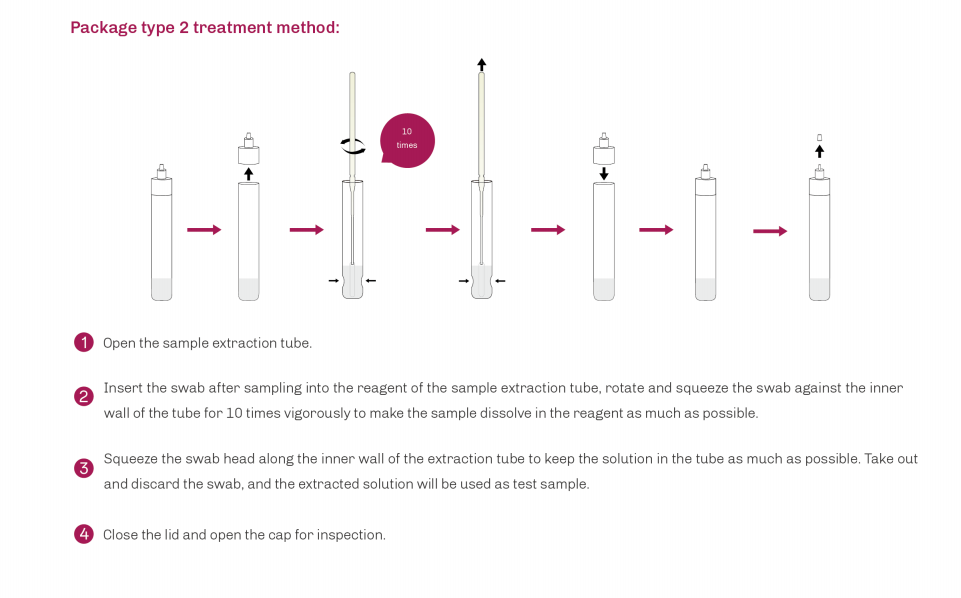 Package type 2 treatment method:

10 times

1 Open the sample extraction tube.

2 Insert the swab after sampling into the reagent of the sample extraction tube, rotate and squeeze the swab against the inner wall of the tube for 10 times vigorously to make the sample dissolve in the reagent as much as possible.

3 Squeeze the swab head along the inner wall of the extraction tube to keep the solution in the tube as much as possible. Take out and discard the swab, and the extracted solution will be used as test sample.

4 Close the lid and open the cap for inspection.